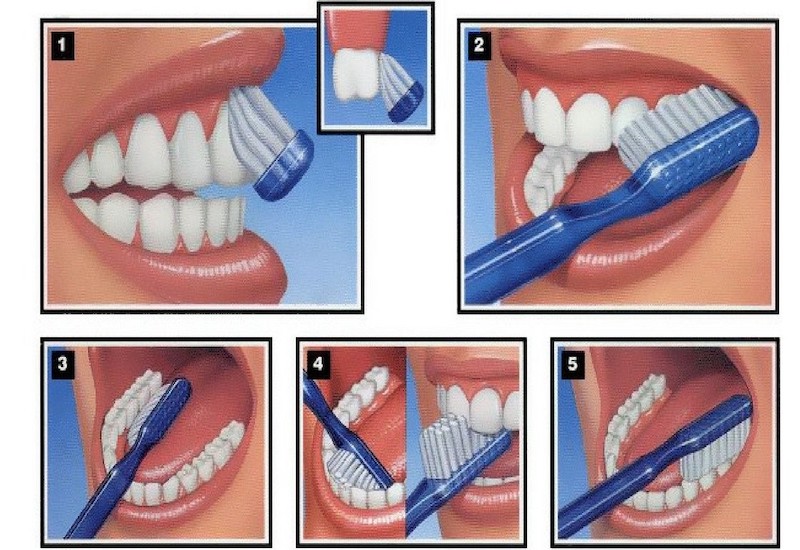 1

2

3

4

5